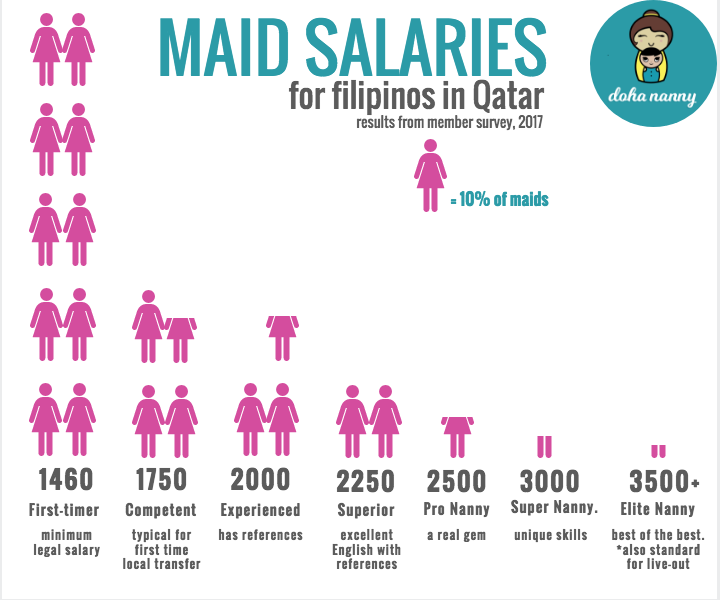 MAID SALARIES
for filipinos in Qatar
results from member survey, 2017

doha nanny

= 10% of maids

1460
First-timer
minimum legal salary

1750
Competent
typical for first time local transfer

2000
Experienced
has references

2250
Superior
excellent English with references

2500
Pro Nanny
a real gem

3000
Super Nanny.
unique skills

3500+
Elite Nanny
best of the best. *also standard for live-out